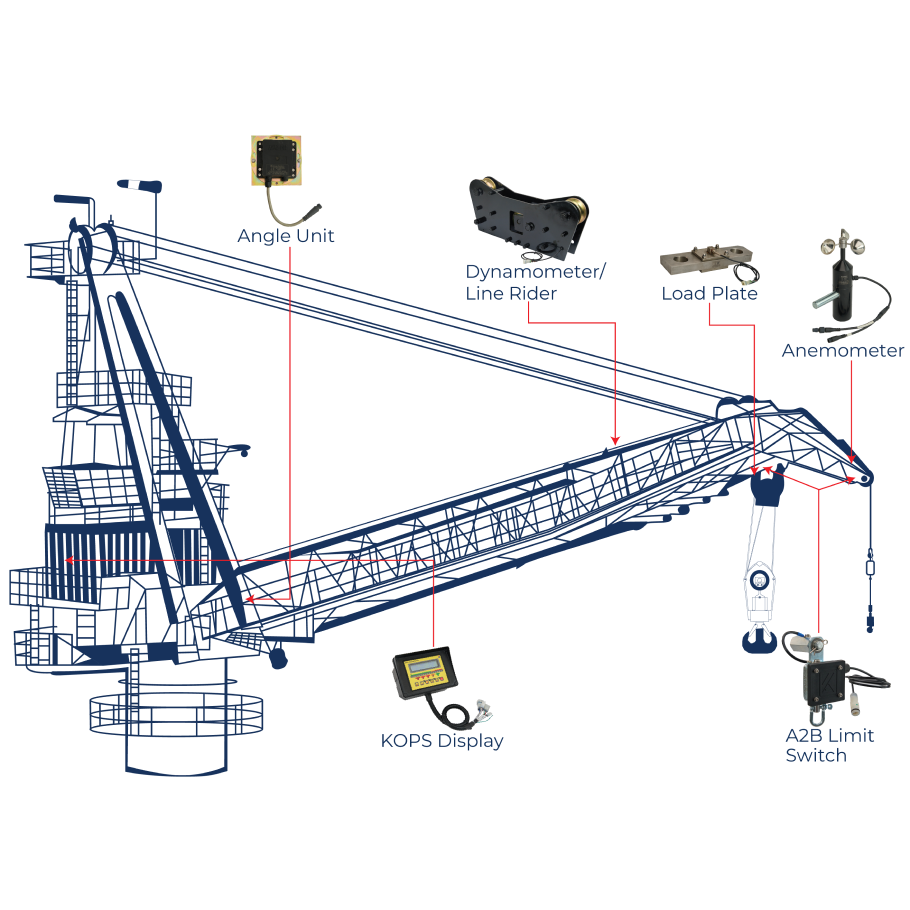 Angle Unit

Dynamometer/
Line Rider

Load Plate

Anemometer

KOPS Display

A2B Limit
Switch